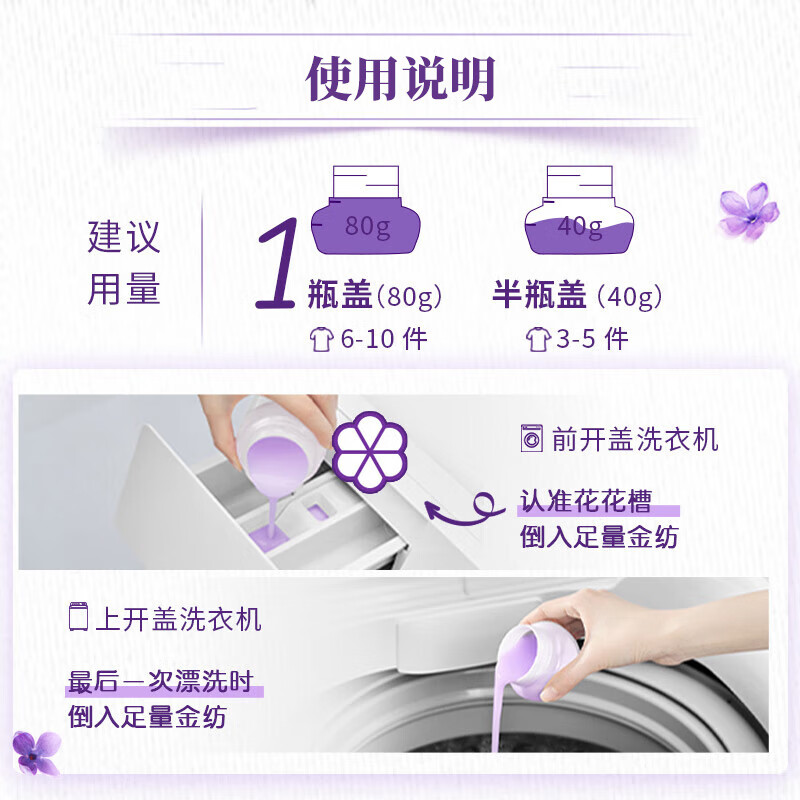 使用说明

建议用量

80g

1 瓶盖(80g)

6-10 件

40g

半瓶盖 (40g)

3-5 件

前开盖洗衣机

认准花花槽
倒入足量金纺

上开盖洗衣机

最后一次漂洗时
倒入足量金纺